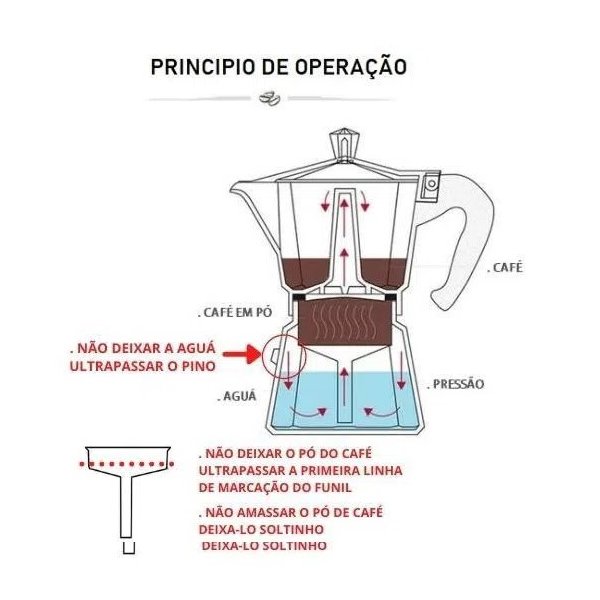 PRINCIPIO DE OPERAÇÃO

. CAFÉ

. CAFÉ EM PÓ

. NÃO DEIXAR A AGUÁ ULTRAPASSAR O PINO

. PRESSÃO

. AGUÁ

. NÃO DEIXAR O PÓ DO CAFÉ ULTRAPASSAR A PRIMEIRA LINHA DE MARCAÇÃO DO FUNIL

. NÃO AMASSAR O PÓ DE CAFÉ DEIXA-LO SOLTINHO
DEIXA-LO SOLTINHO